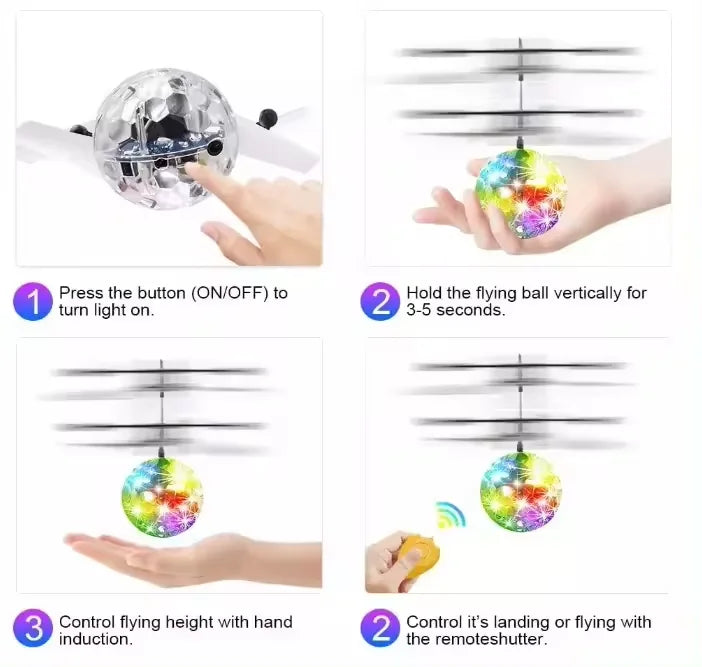 1 Press the button (ON/OFF) to turn light on.

2 Hold the flying ball vertically for 3-5 seconds.

3 Control flying height with hand induction.

2 Control it's landing or flying with the remoteshutter.